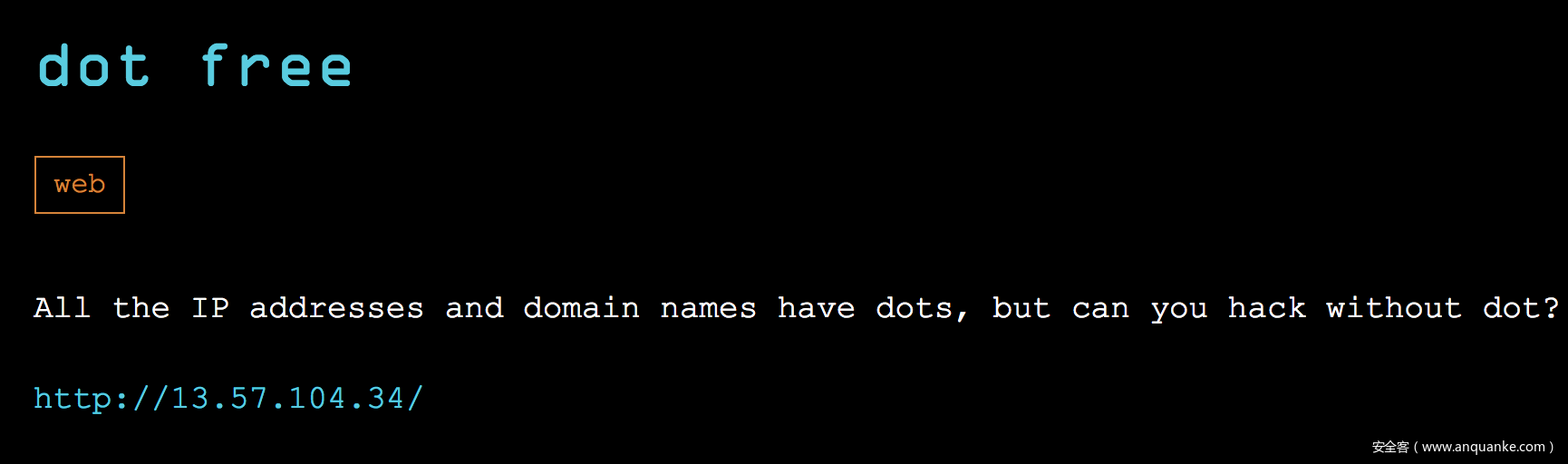 dot free

web

All the IP addresses and domain names have dots, but can you hack without dot?

http://13.57.104.34/

安全客 ( www.anquanke.com )